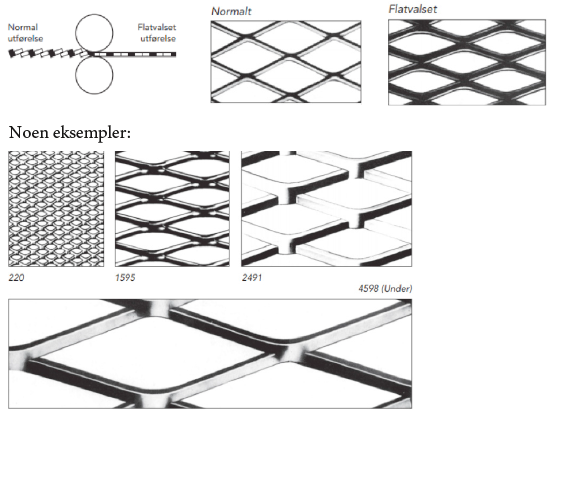 Normal utførelse

Flatvalset utførelse

Normalt

Flatvalset

Noen eksempler:

220

1595

2491

4598 (Under)